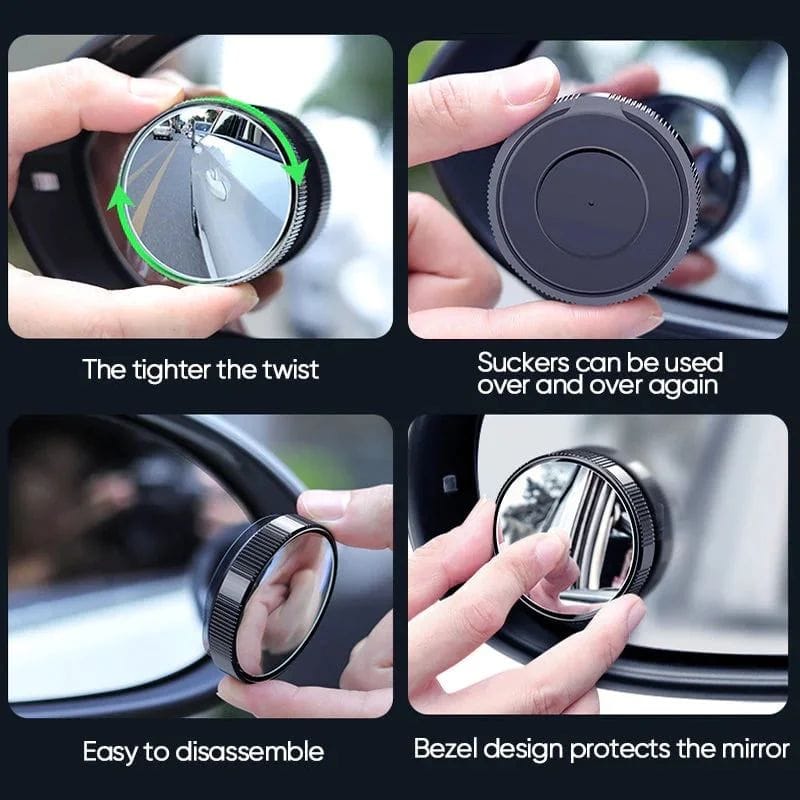 The tighter the twist

Suckers can be used over and over again

Easy to disassemble

Bezel design protects the mirror